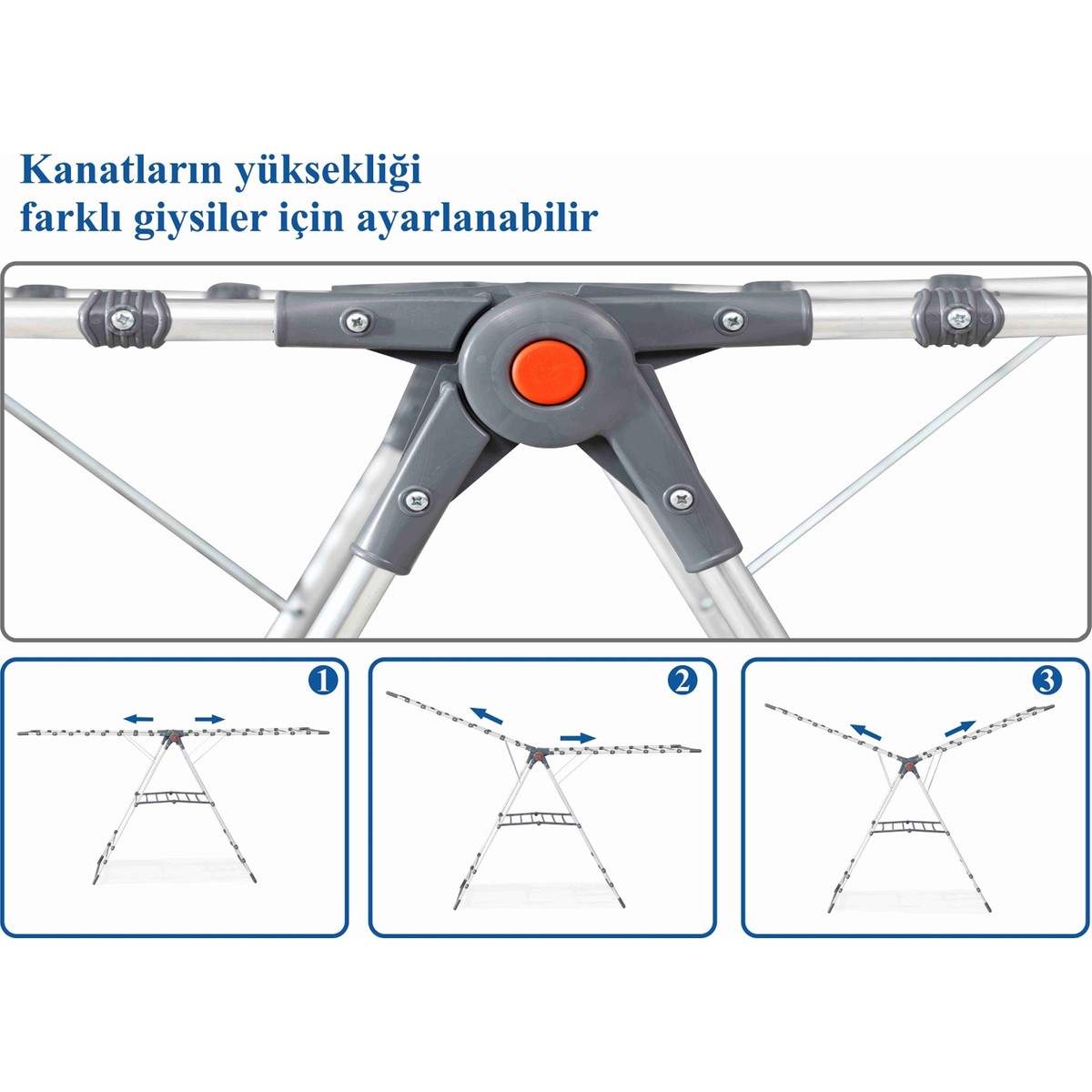 Kanatların yüksekliği
farklı giysiler için ayarlanabilir

1

2

3