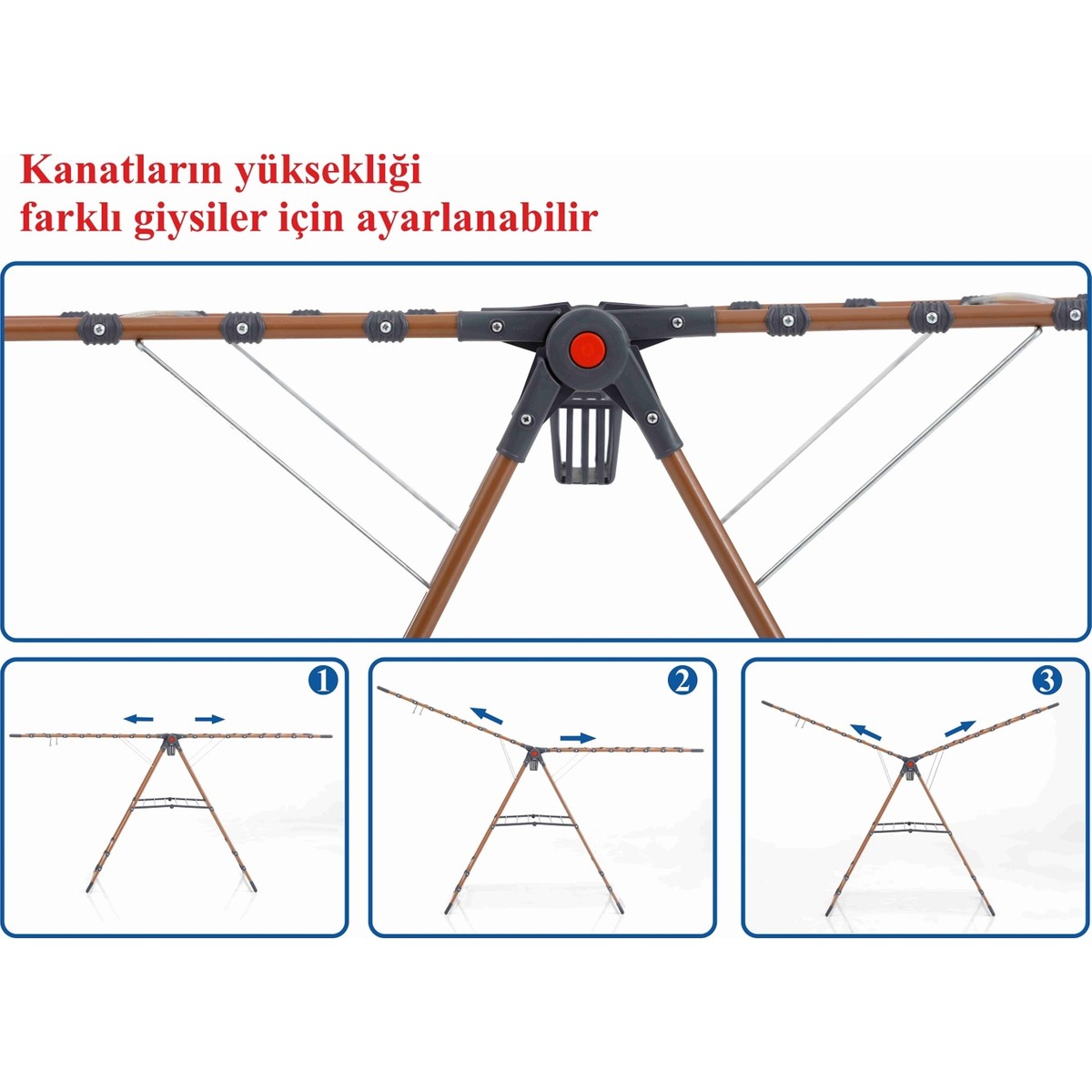 Kanatların yüksekliği
farklı giysiler için ayarlanabilir

1

2

3