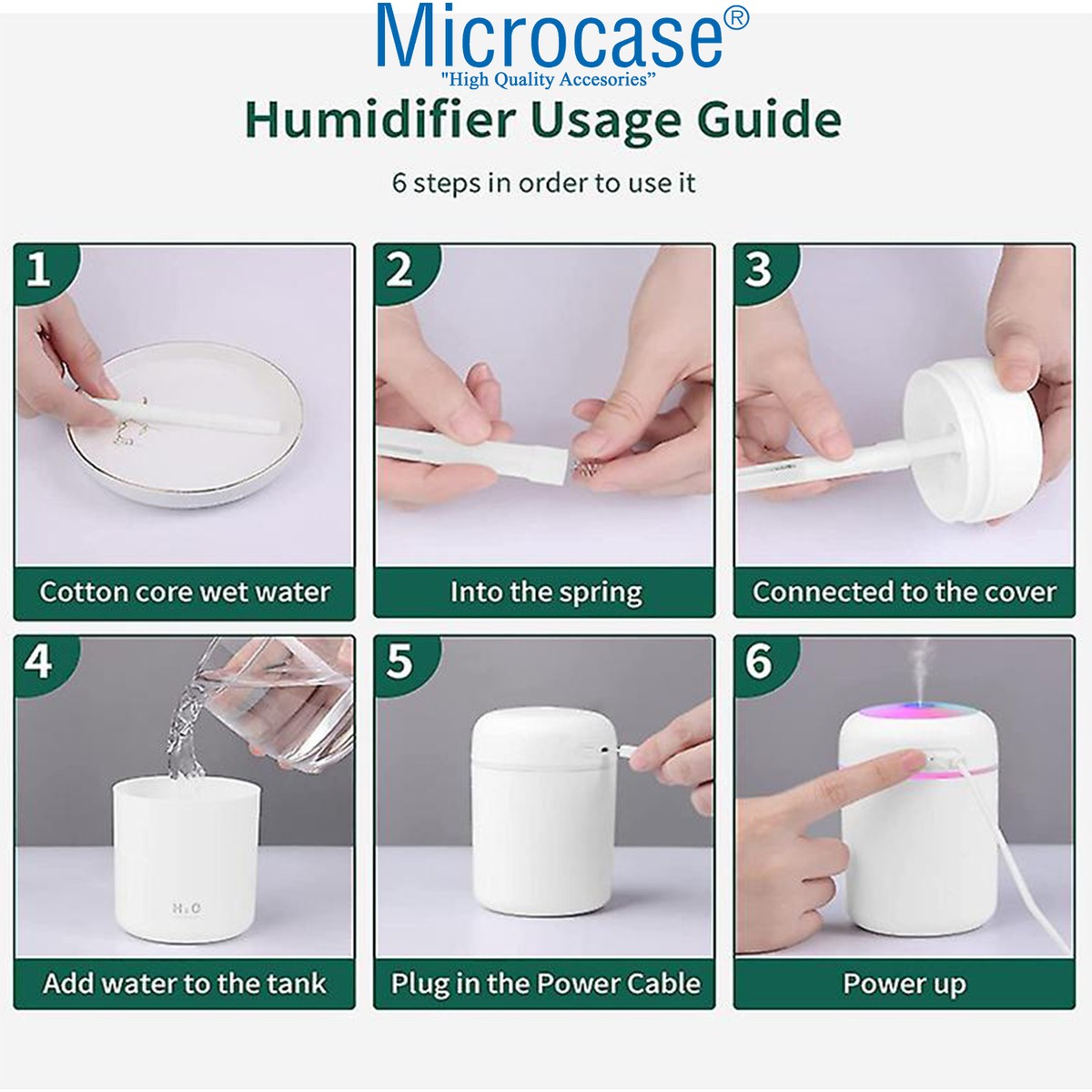 Microcase®
"High Quality Accesories"

Humidifier Usage Guide

6 steps in order to use it

1
Cotton core wet water

2
Into the spring

3
Connected to the cover

4
$H_2O$
Add water to the tank

5
Plug in the Power Cable

6
Power up