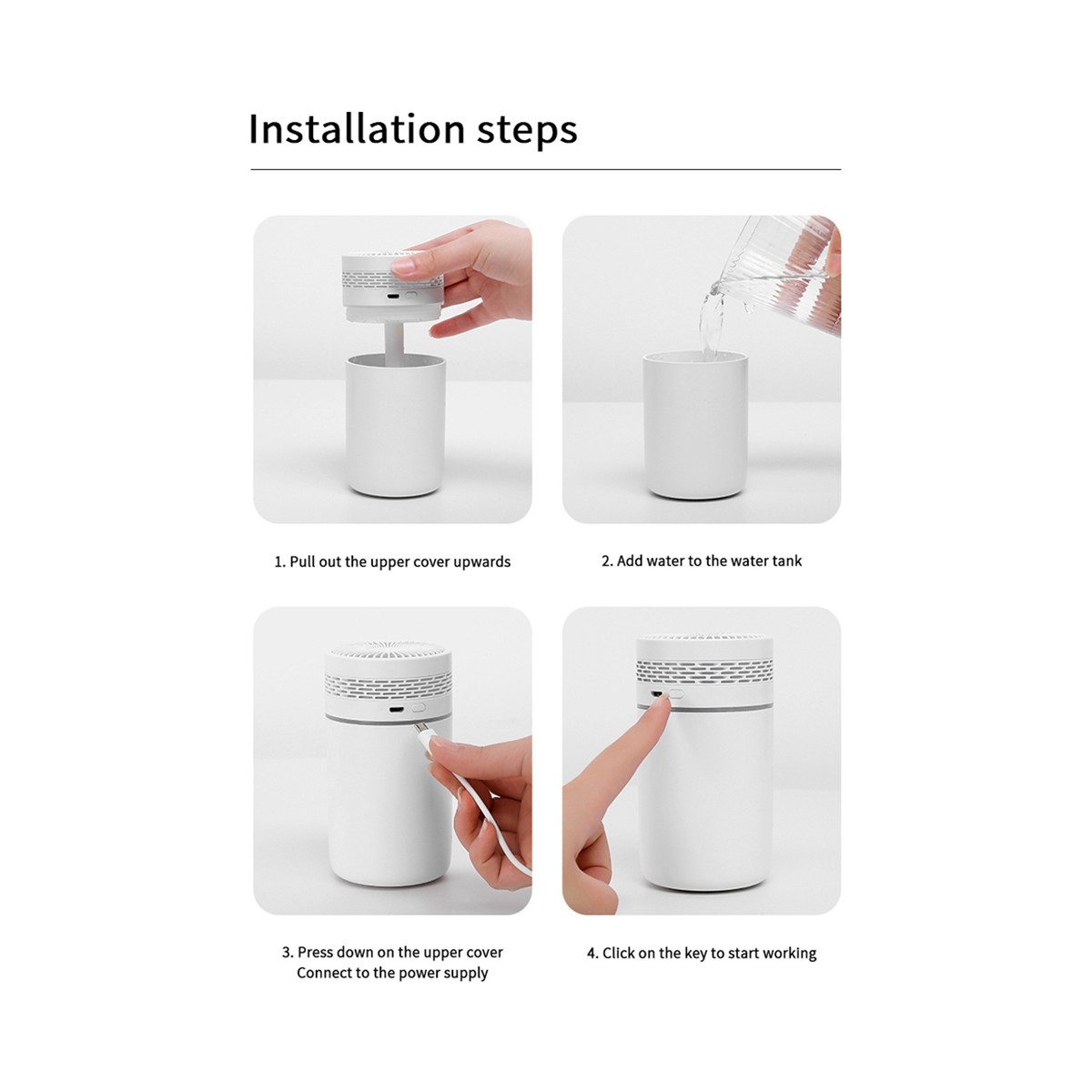 Installation steps

1. Pull out the upper cover upwards

2. Add water to the water tank

3. Press down on the upper cover
Connect to the power supply

4. Click on the key to start working