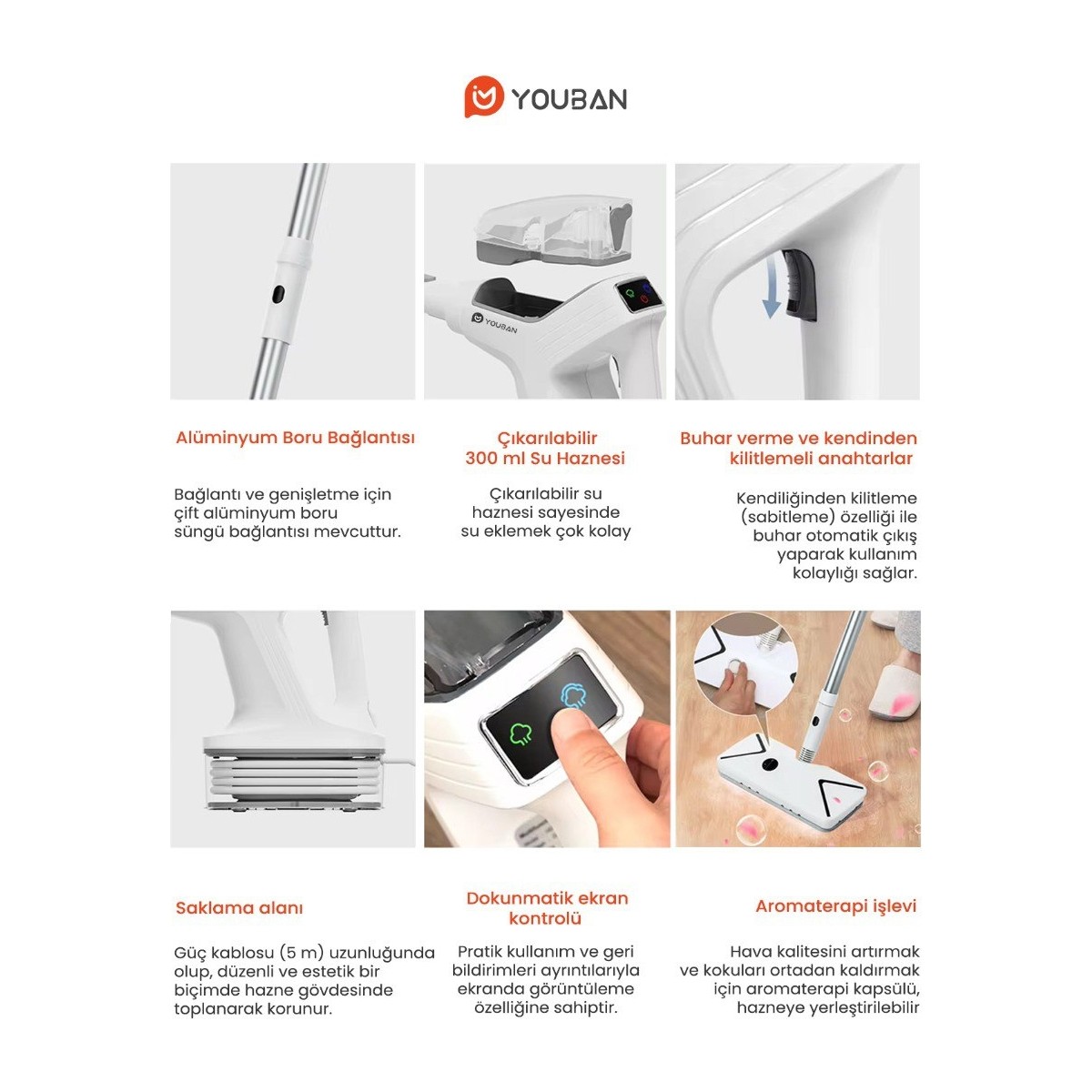 YOUBAN

YOUBAN

Alüminyum Boru Bağlantısı

Bağlantı ve genişletme için çift alüminyum boru süngü bağlantısı mevcuttur.

Çıkarılabilir 300 ml Su Haznesi

Çıkarılabilir su haznesi sayesinde su eklemek çok kolay

Buhar verme ve kendinden kilitlemeli anahtarlar

Kendiliğinden kilitleme (sabitleme) özelliği ile buhar otomatik çıkış yaparak kullanım kolaylığı sağlar.

Saklama alanı

Güç kablosu (5 m) uzunluğunda olup, düzenli ve estetik bir biçimde hazne gövdesinde toplanarak korunur.

Dokunmatik ekran kontrolü

Pratik kullanım ve geri bildirimleri ayrıntılarıyla ekranda görüntüleme özelliğine sahiptir.

Aromaterapi işlevi

Hava kalitesini artırmak ve kokuları ortadan kaldırmak için aromaterapi kapsülü, hazneye yerleştirilebilir