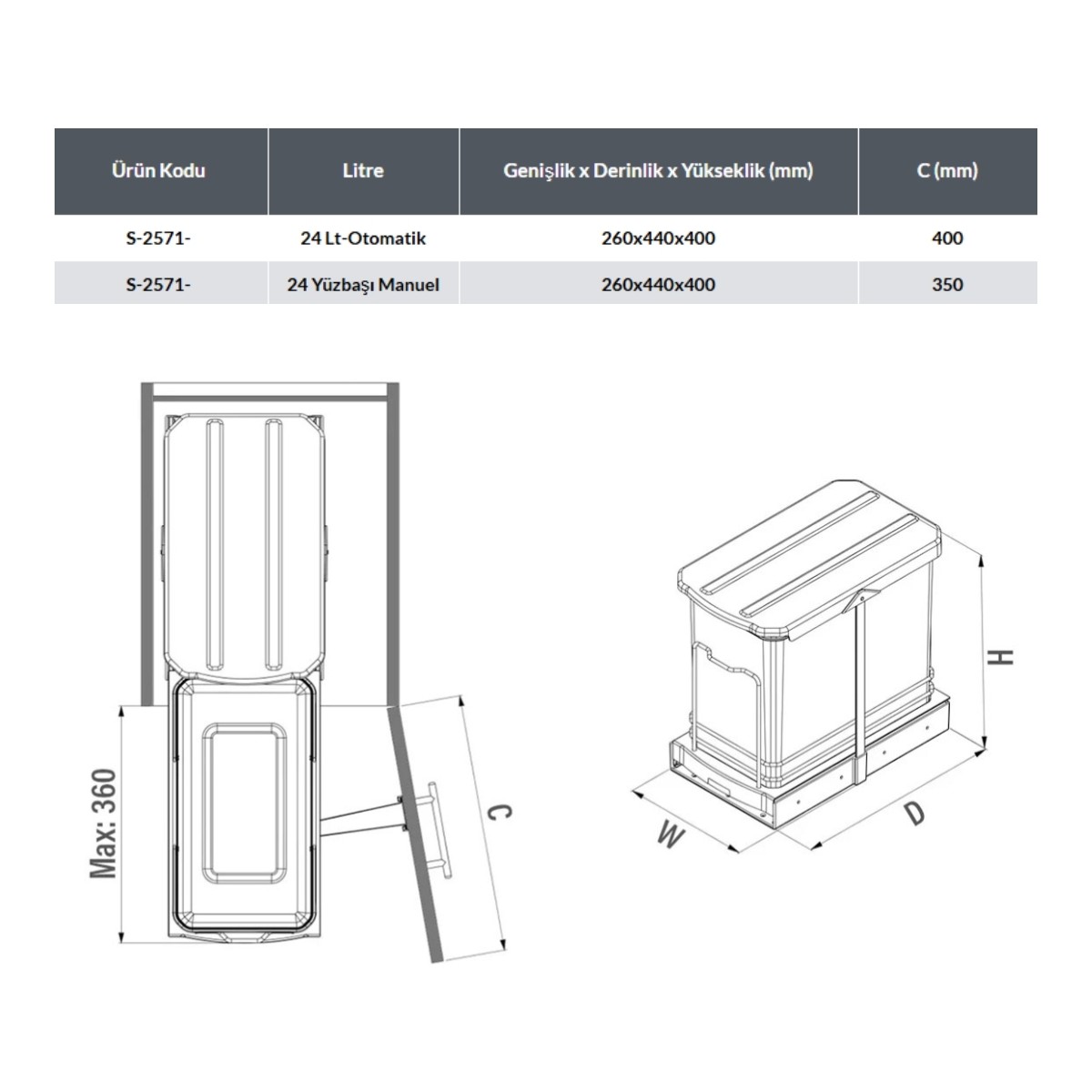 | Ürün Kodu | Litre | Genişlik x Derinlik x Yükseklik (mm) | C (mm) |
|---|---|---|---|
| S-2571- | 24 Lt-Otomatik | 260x440x400 | 400 |
| S-2571- | 24 Yüzbaşı Manuel | 260x440x400 | 350 |

Max: 360

C

H

W

D