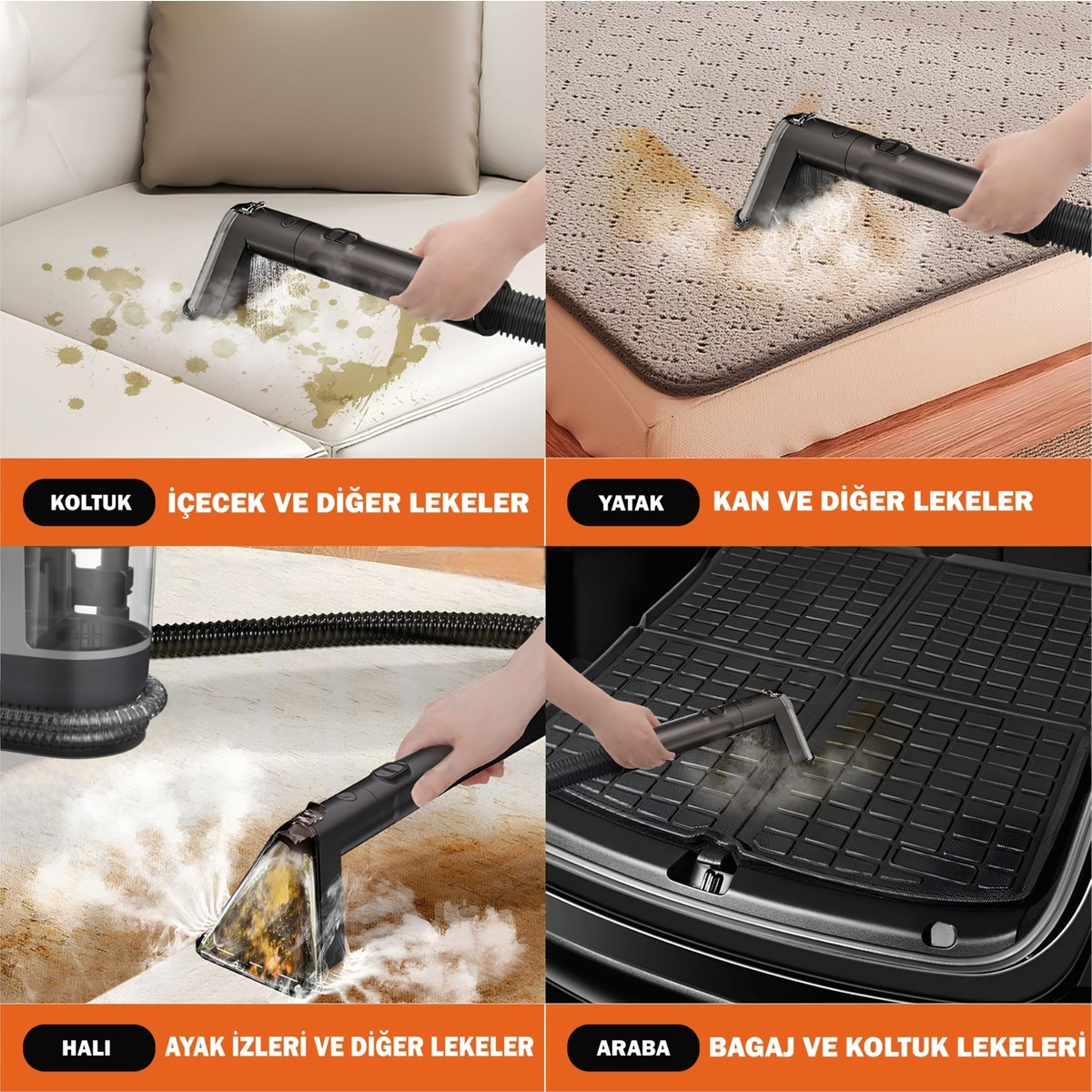 KOLTUK İÇECEK VE DİĞER LEKELER

YATAK KAN VE DİĞER LEKELER

HALI AYAK İZLERİ VE DİĞER LEKELER

ARABA BAGAJ VE KOLTUK LEKELERİ