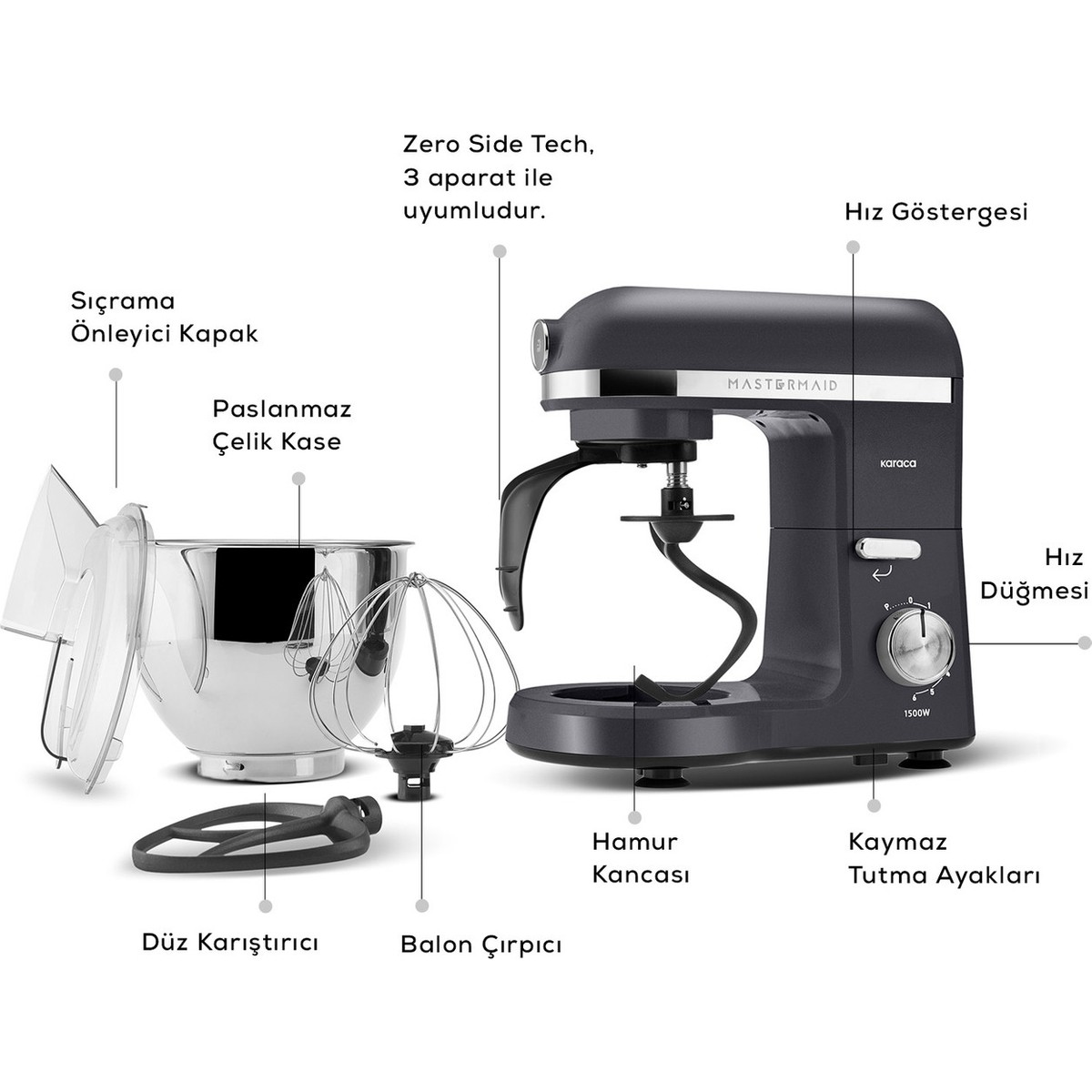 Zero Side Tech, 3 aparat ile uyumludur.

Hız Göstergesi

Sıçrama Önleyici Kapak

Paslanmaz Çelik Kase

MASTERMAID

karaca

Hız Düğmesi

P 0 1 2 3 4 5 6

1500W

Hamur Kancası

Kaymaz Tutma Ayakları

Düz Karıştırıcı

Balon Çırpıcı