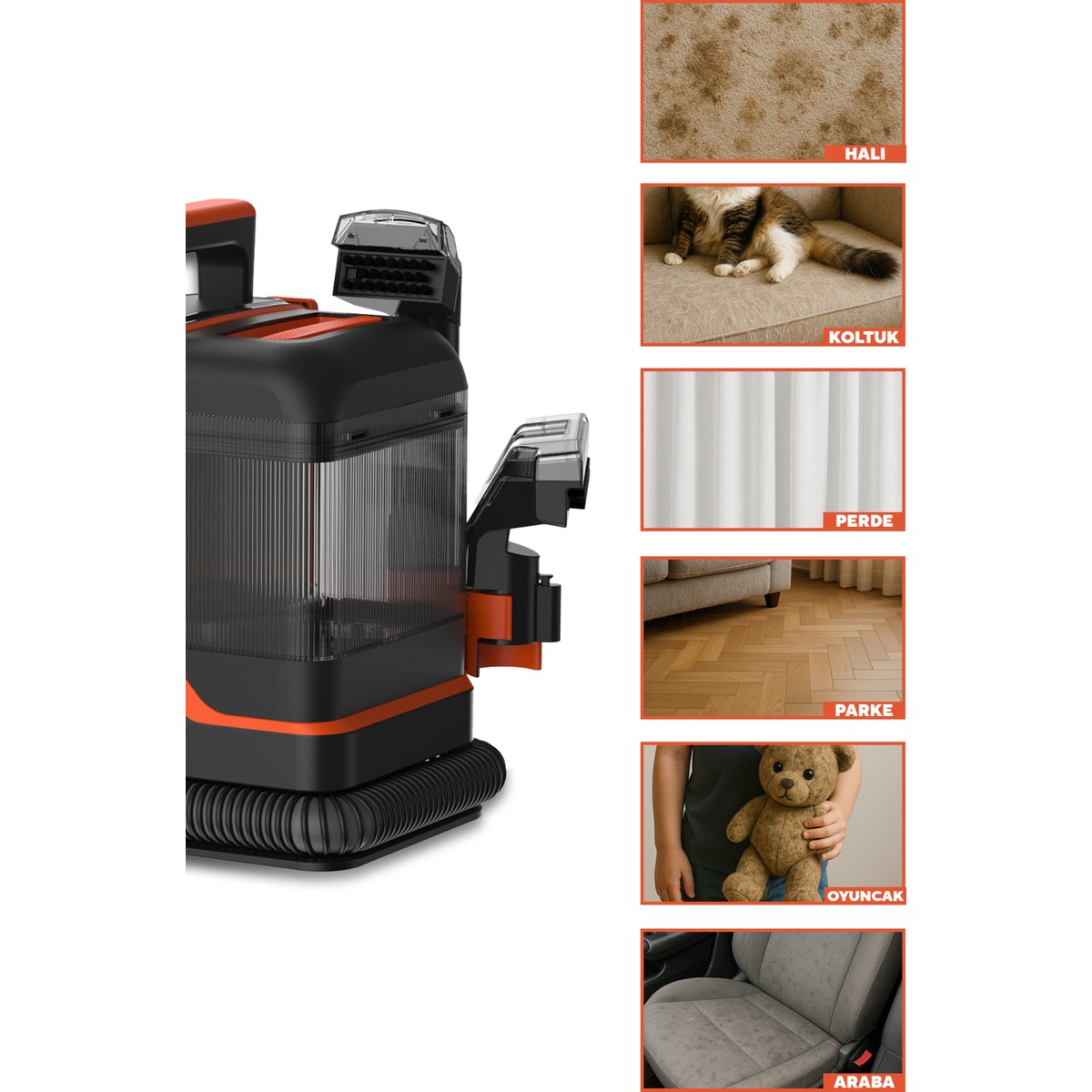 HALI

KOLTUK

PERDE

PARKE

OYUNCAK

ARABA