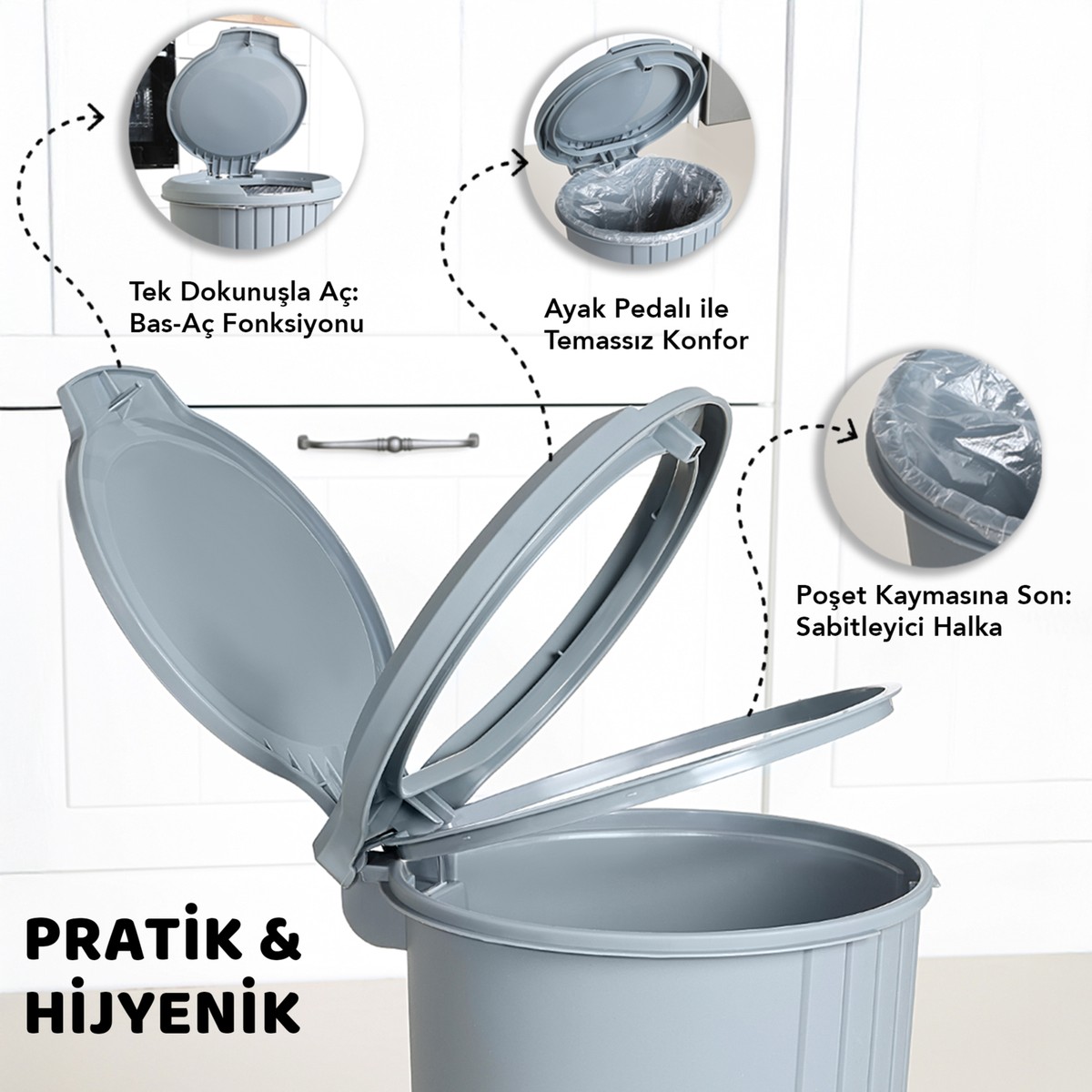 Tek Dokunuşla Aç: Bas-Aç Fonksiyonu

Ayak Pedalı ile Temassız Konfor

Poşet Kaymasına Son: Sabitleyici Halka

PRATİK & HİJYENİK