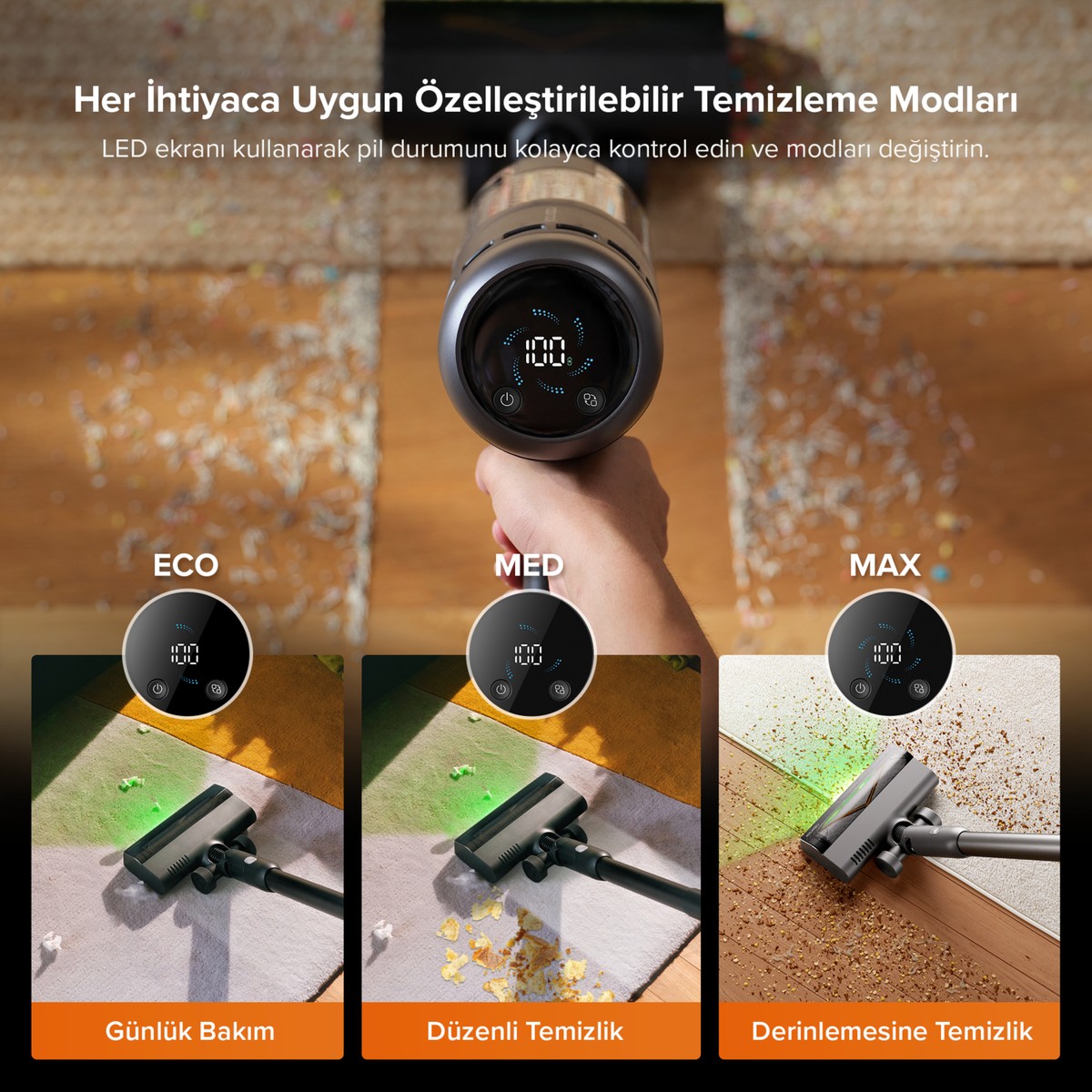 Her İhtiyaca Uygun Özelleştirilebilir Temizleme Modları

LED ekranı kullanarak pil durumunu kolayca kontrol edin ve modları değiştirin.

100

ECO

100

Günlük Bakım

MED

100

Düzenli Temizlik

MAX

100

Derinlemesine Temizlik