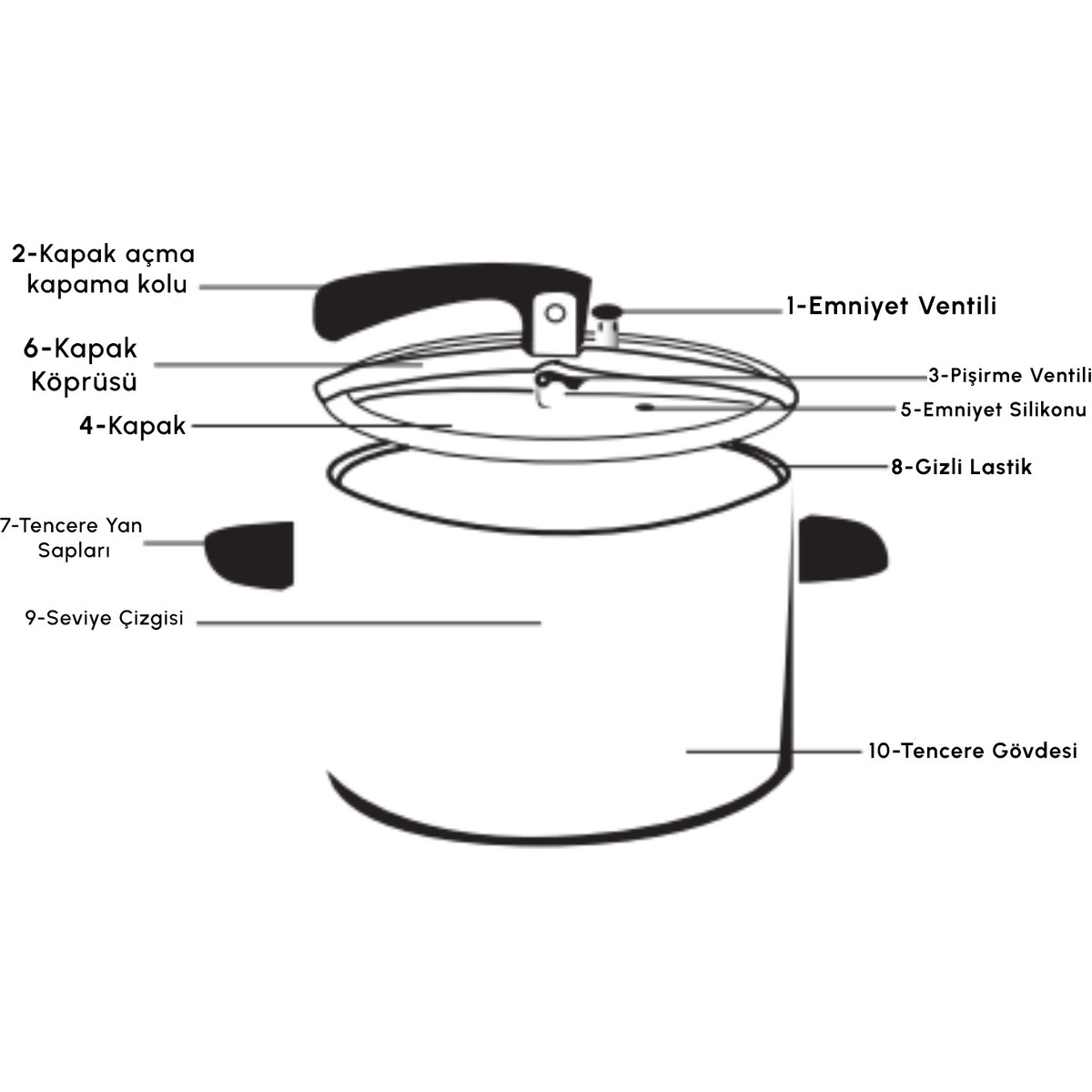 2-Kapak açma kapama kolu

1-Emniyet Ventili

6-Kapak Köprüsü

3-Pişirme Ventili

5-Emniyet Silikonu

4-Kapak

8-Gizli Lastik

7-Tencere Yan Sapları

9-Seviye Çizgisi

10-Tencere Gövdesi