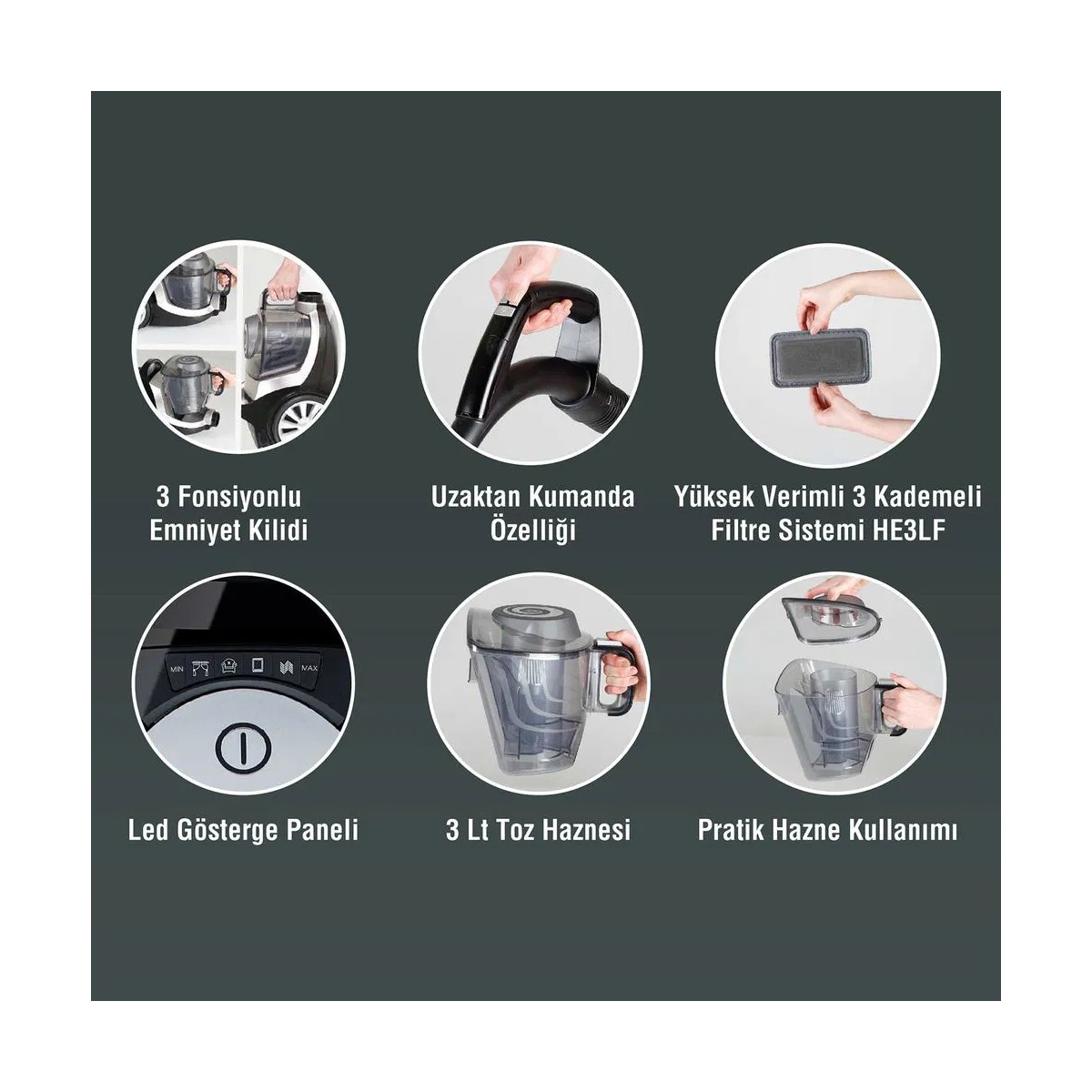 3 Fonsiyonlu Emniyet Kilidi

Uzaktan Kumanda Özelliği

Yüksek Verimli 3 Kademeli Filtre Sistemi HE3LF

MIN

MAX

Led Gösterge Paneli

3 Lt Toz Haznesi

Pratik Hazne Kullanımı