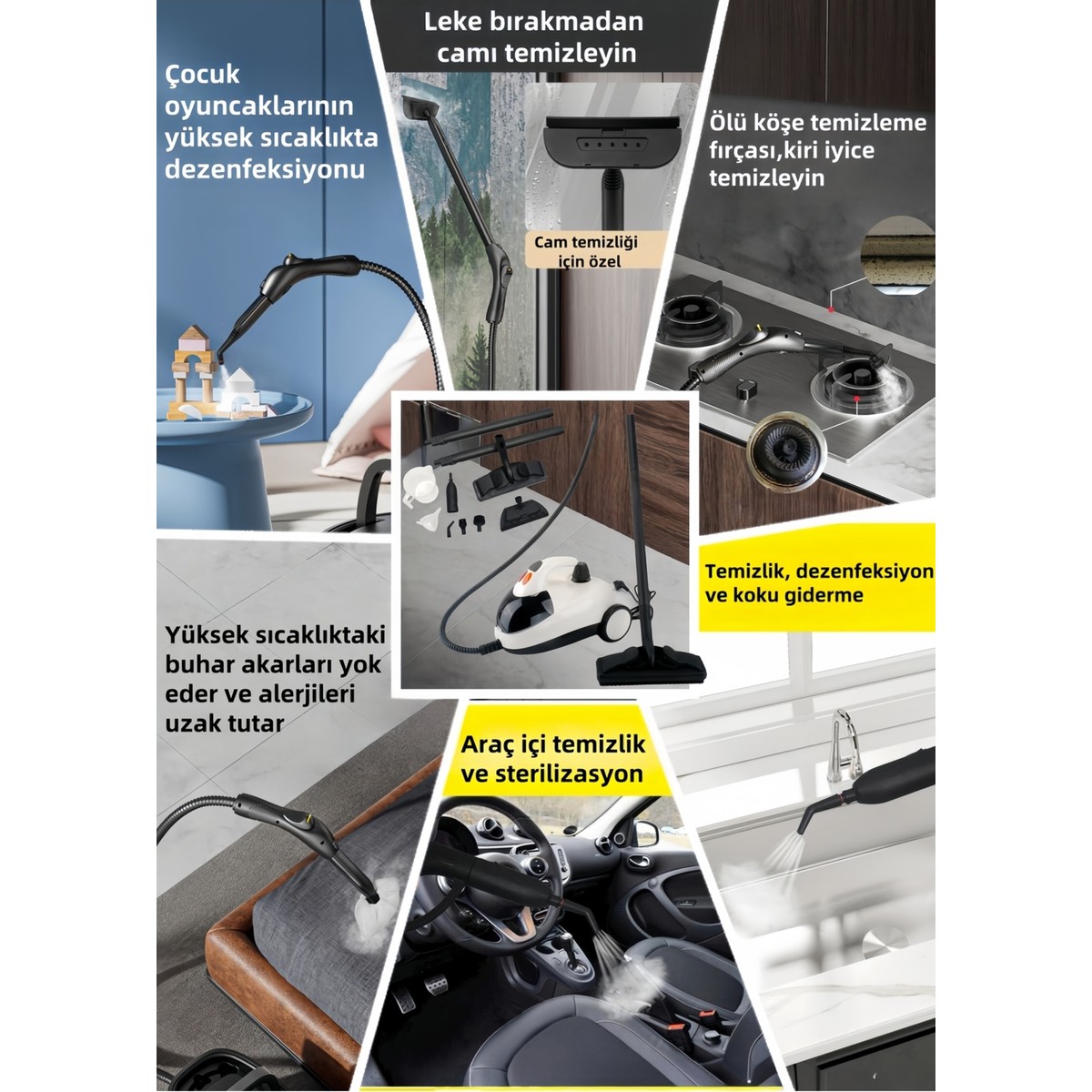 Çocuk oyuncaklarının yüksek sıcaklıkta dezenfeksiyonu

Leke bırakmadan camı temizleyin

Cam temizliği için özel

Ölü köşe temizleme fırçası,kiri iyice temizleyin

Temizlik, dezenfeksiyon ve koku giderme

Yüksek sıcaklıktaki buhar akarları yok eder ve alerjileri uzak tutar

Araç içi temizlik ve sterilizasyon