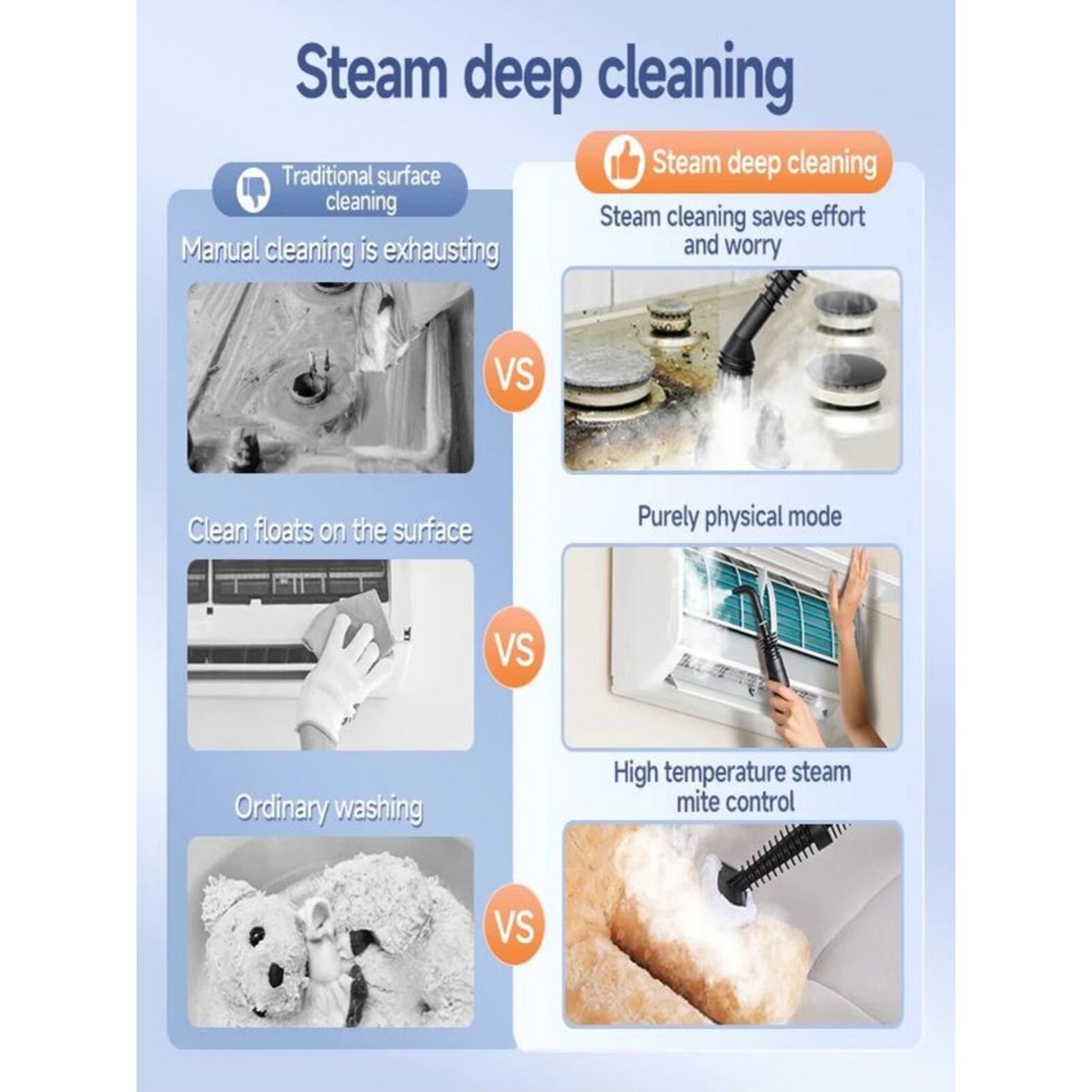 Steam deep cleaning

Traditional surface cleaning

Manual cleaning is exhausting

Clean floats on the surface

Ordinary washing

VS

VS

VS

Steam deep cleaning

Steam cleaning saves effort and worry

Purely physical mode

High temperature steam mite control