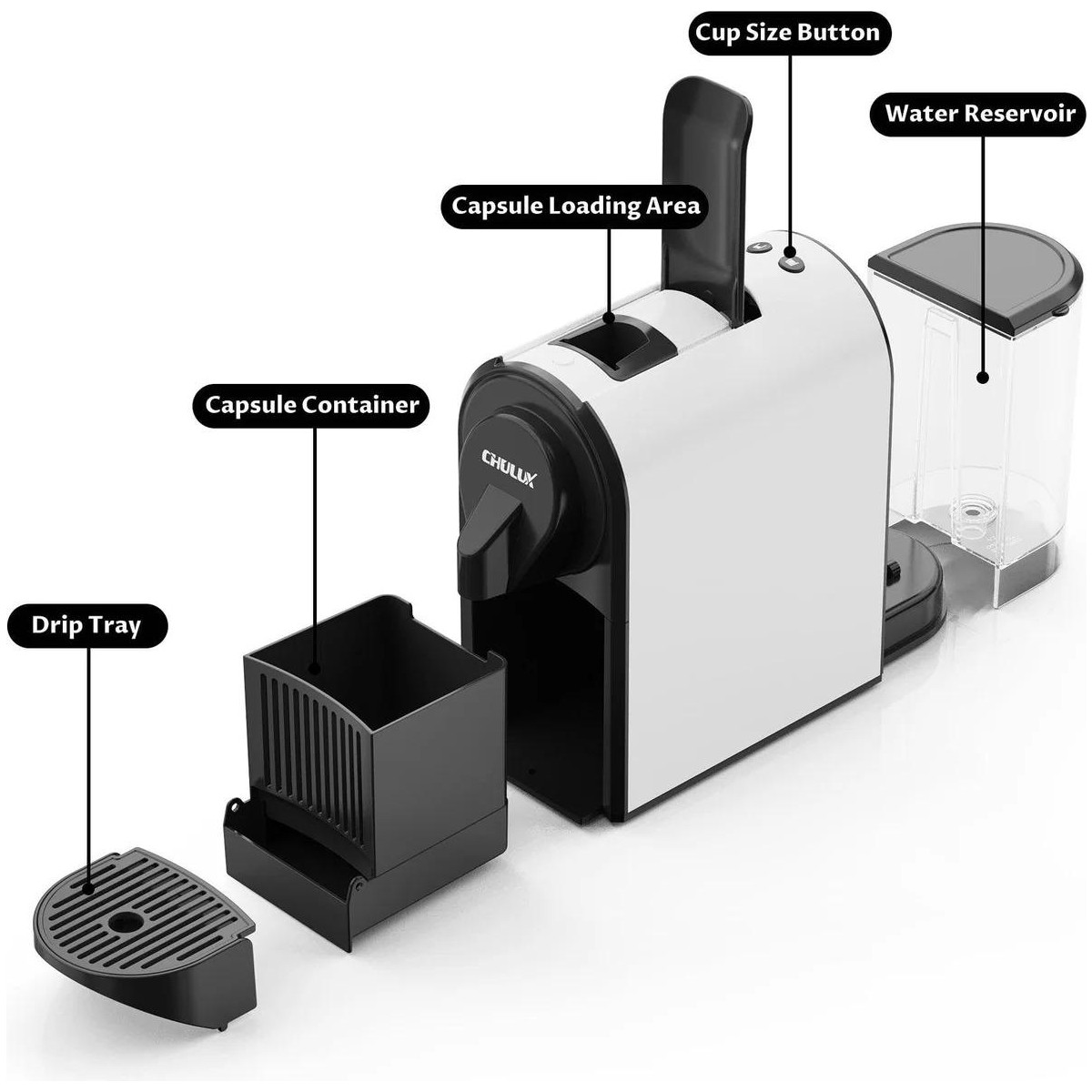 Cup Size Button

Water Reservoir

Capsule Loading Area

Capsule Container

CHULUX

Drip Tray